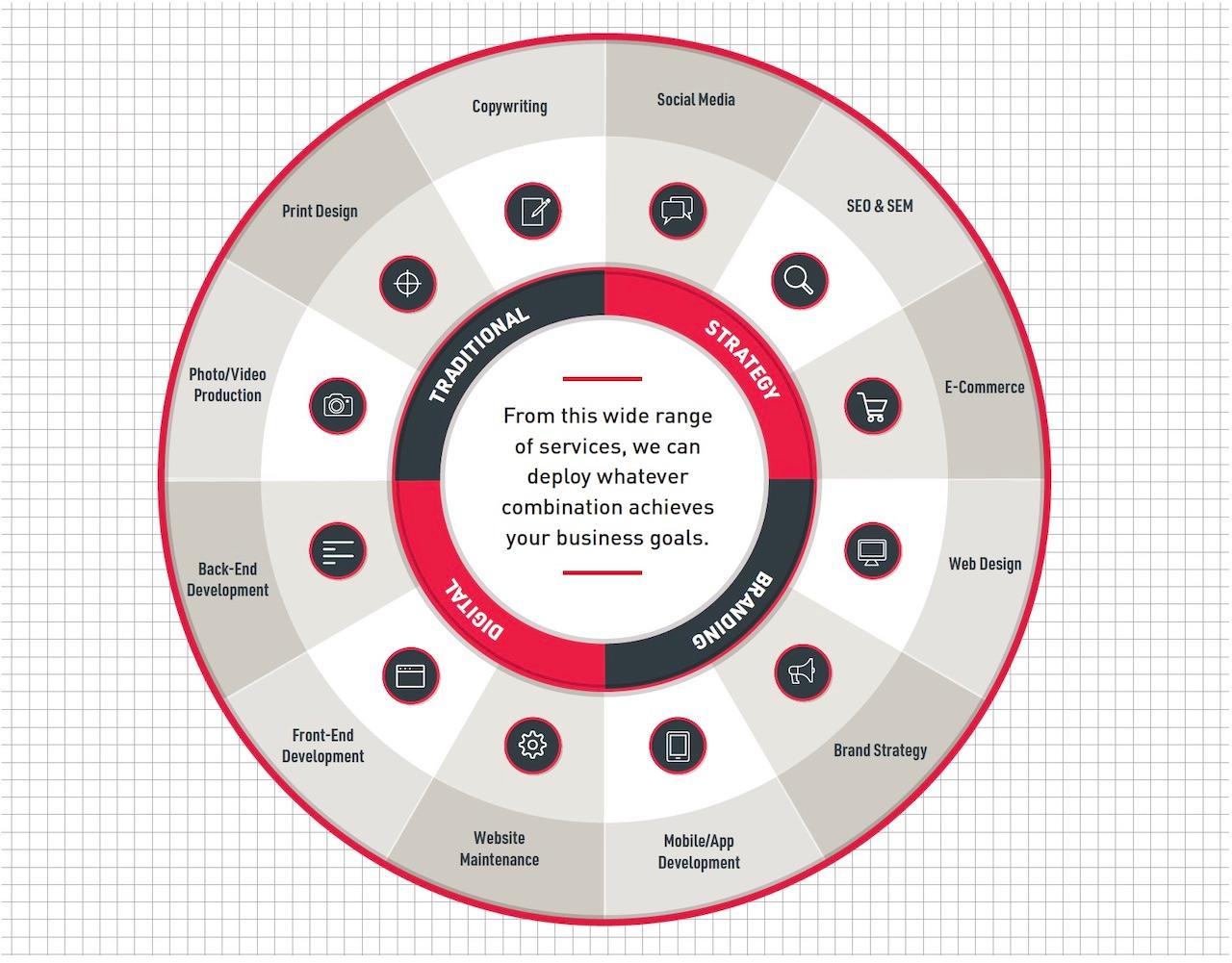 Copywriting

Social Media

SEO & SEM

E-Commerce

Web Design

Brand Strategy

Mobile/App Development

Website Maintenance

Front-End Development

Back-End Development

Photo/Video Production

Print Design

TRADITIONAL

STRATEGY

BRANDING

DIGITAL

From this wide range of services, we can deploy whatever combination achieves your business goals.